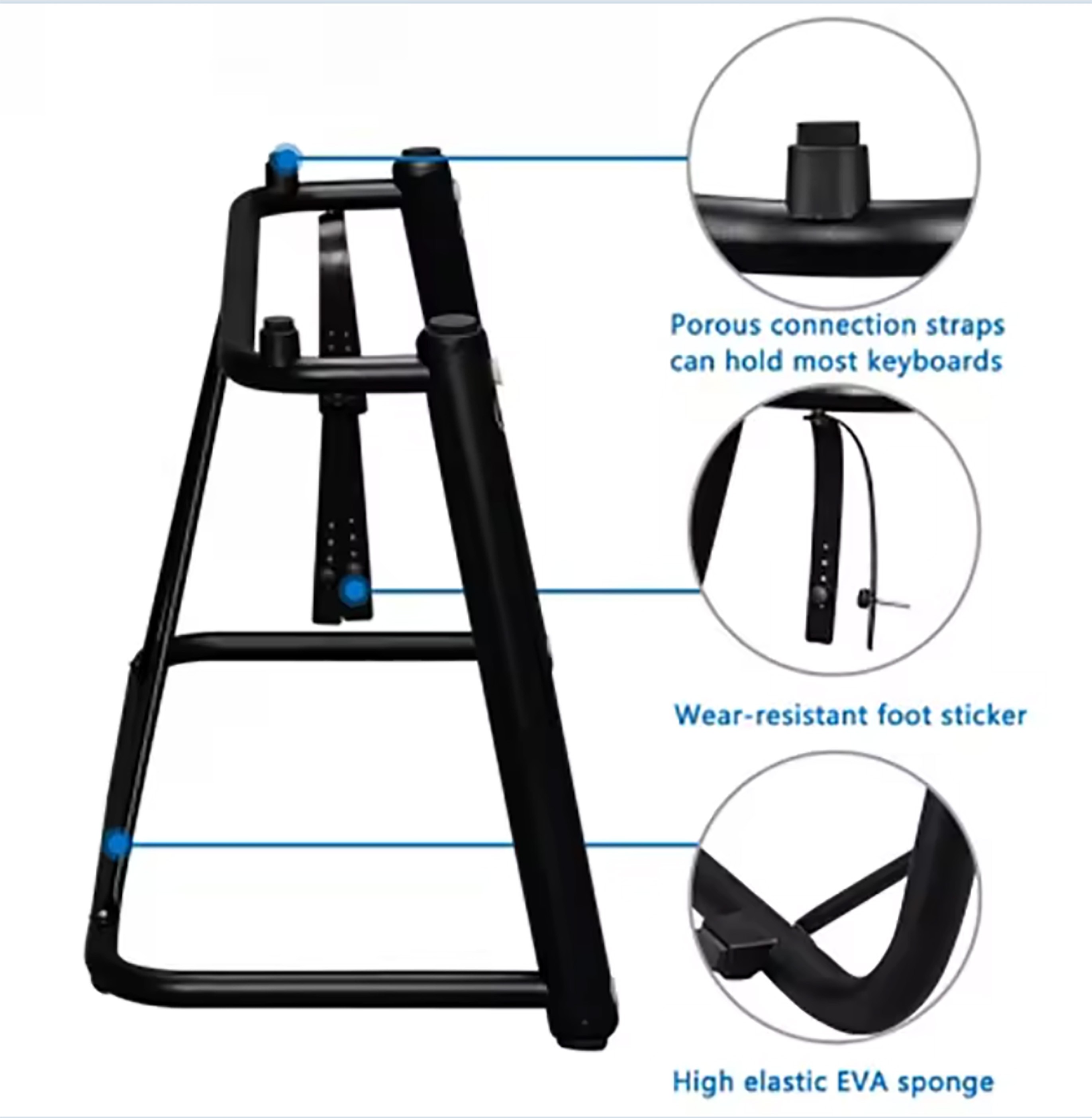 Porous connection straps can hold most keyboards

Wear-resistant foot sticker

High elastic EVA sponge